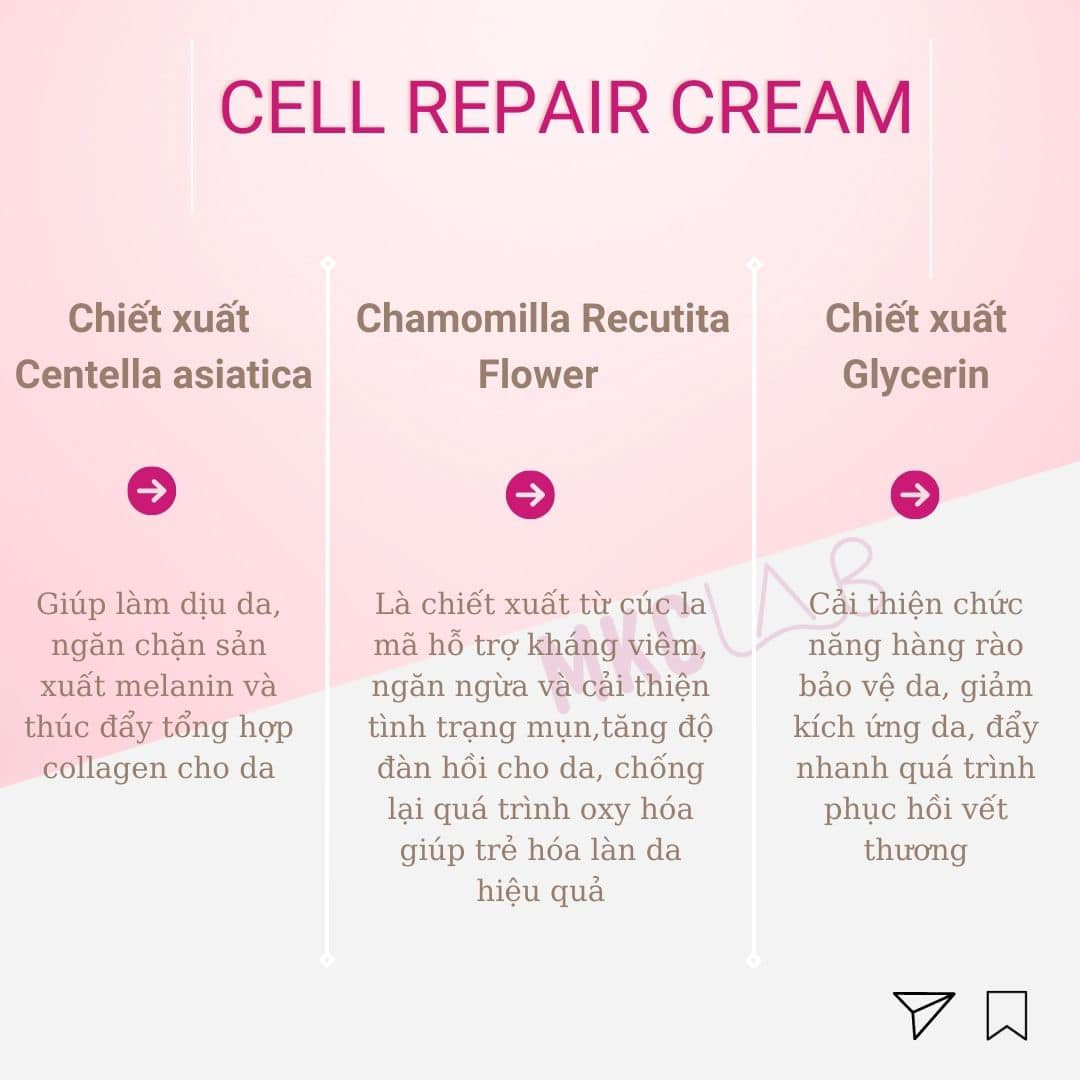 CELL REPAIR CREAM

Chiết xuất Centella asiatica

Giúp làm dịu da, ngăn chặn sản xuất melanin và thúc đẩy tổng hợp collagen cho da

Chamomilla Recutita Flower

Là chiết xuất từ cúc la mã hỗ trợ kháng viêm, ngăn ngừa và cải thiện tình trạng mụn,tăng độ đàn hồi cho da, chống lại quá trình oxy hóa giúp trẻ hóa làn da hiệu quả

Chiết xuất Glycerin

Cải thiện chức năng hàng rào bảo vệ da, giảm kích ứng da, đẩy nhanh quá trình phục hồi vết thương

MKC LAB